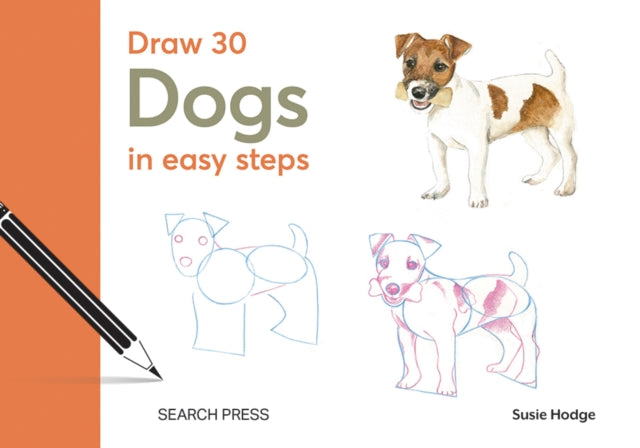 Draw 30
Dogs
in easy steps

SEARCH PRESS

Susie Hodge